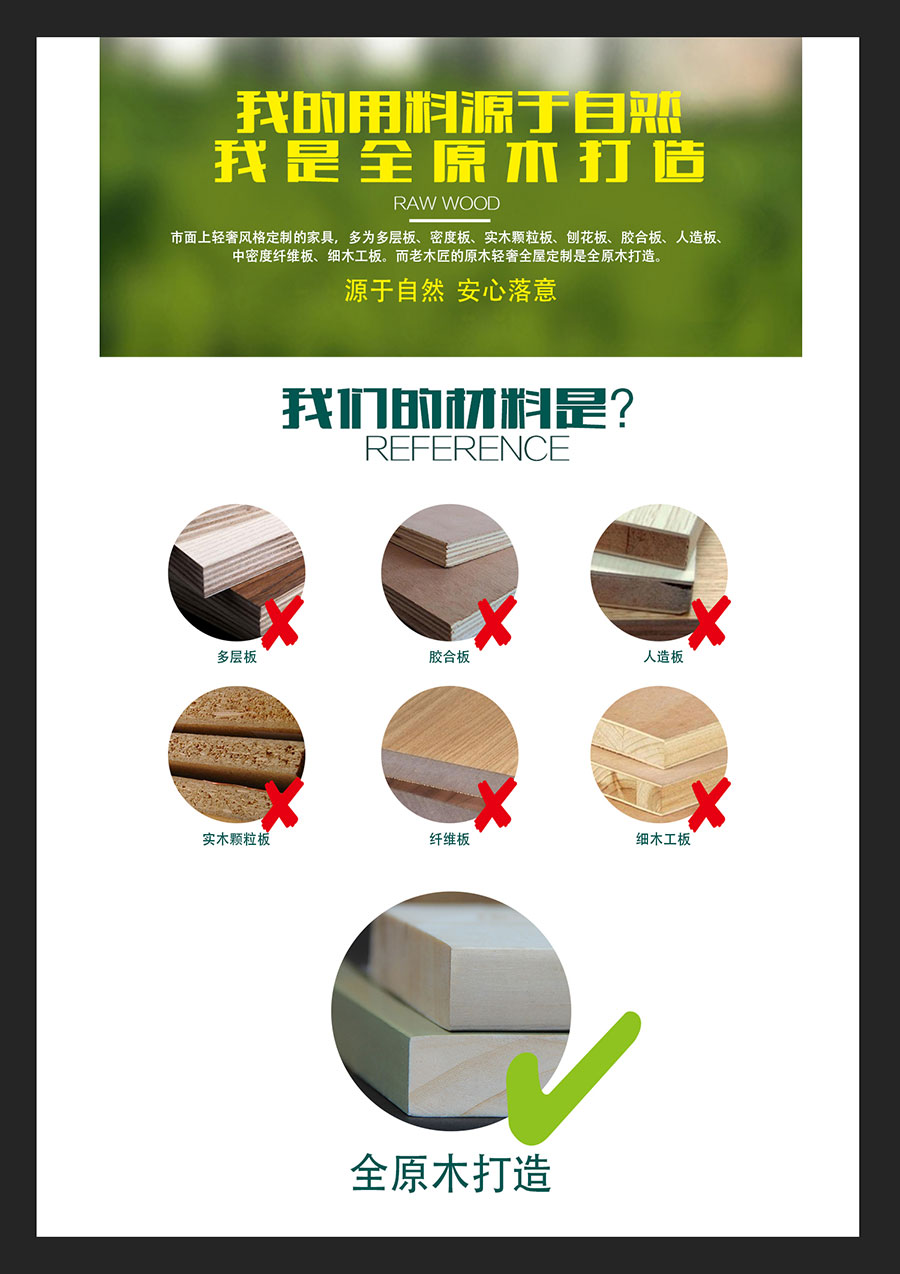 我的用料源于自然
我是全原木打造

RAW WOOD

市面上轻奢风格定制的家具，多为多层板、密度板、实木颗粒板、刨花板、胶合板、人造板、中密度纤维板、细木工板。而老木匠的原木轻奢全屋定制是全原木打造。

源于自然 安心落意

我们的材料是?
REFERENCE

多层板

胶合板

人造板

实木颗粒板

纤维板

细木工板

全原木打造